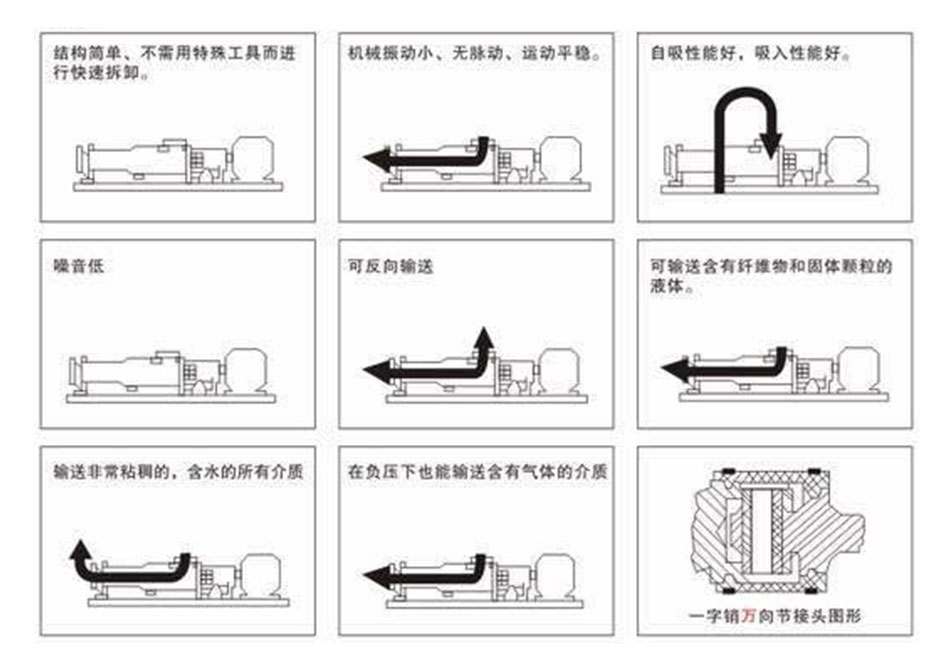 结构简单、不需用特殊工具而进行快速拆卸。

机械振动小、无脉动、运动平稳。

自吸性能好，吸入性能好。

噪音低

可反向输送

可输送含有纤维物和固体颗粒的液体。

输送非常粘稠的，含水的所有介质

在负压下也能输送含有气体的介质

一字销万向节接头图形